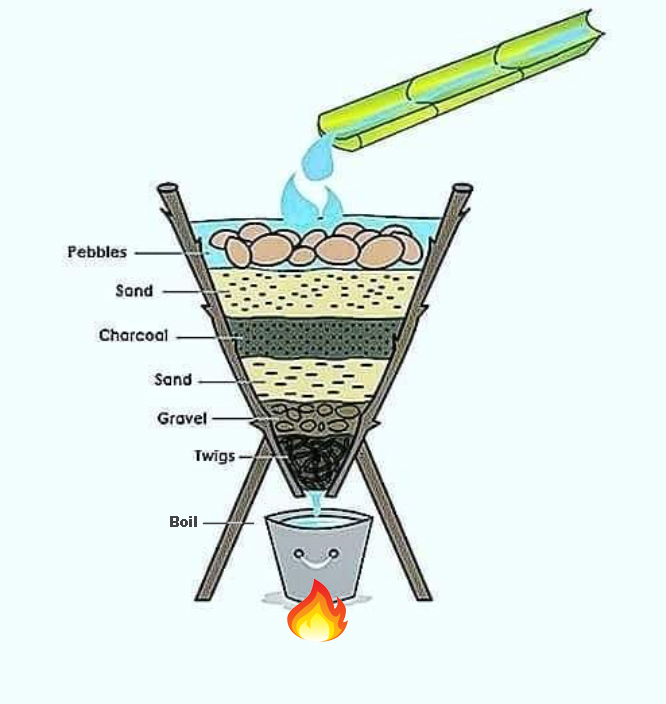 Pebbles
Sand
Charcoal
Sand
Gravel
Twigs
Boil